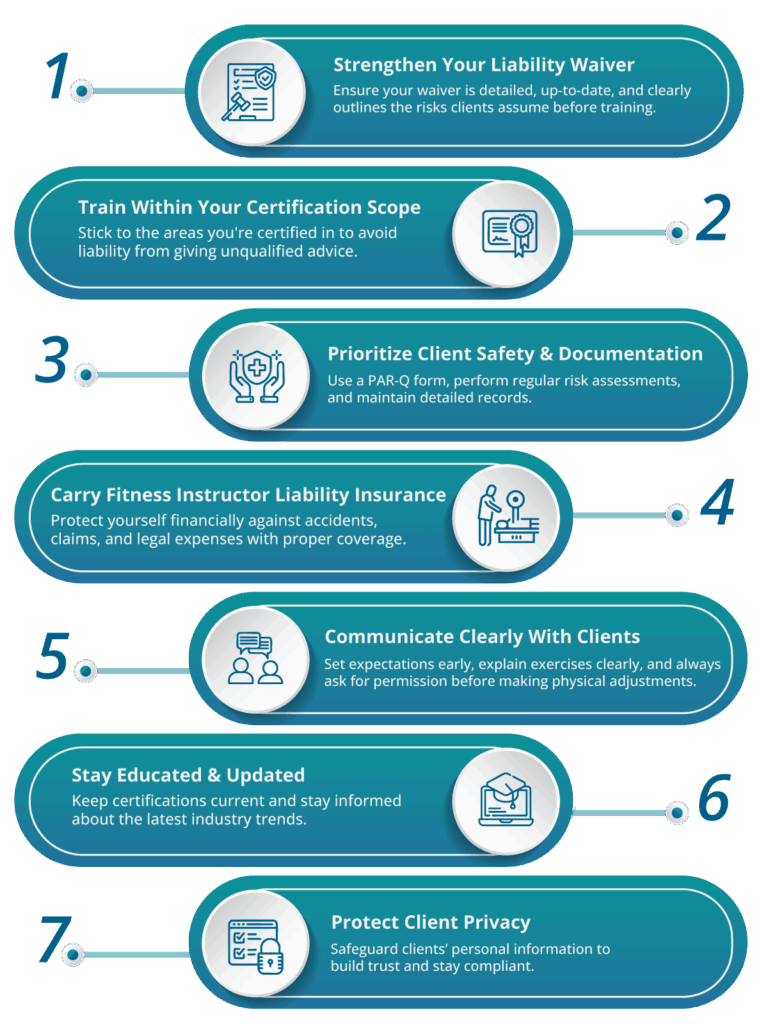 1

Strengthen Your Liability Waiver

Ensure your waiver is detailed, up-to-date, and clearly outlines the risks clients assume before training.

Train Within Your Certification Scope

Stick to the areas you're certified in to avoid liability from giving unqualified advice.

2

3

Prioritize Client Safety & Documentation

Use a PAR-Q form, perform regular risk assessments, and maintain detailed records.

Carry Fitness Instructor Liability Insurance

Protect yourself financially against accidents, claims, and legal expenses with proper coverage.

4

5

Communicate Clearly With Clients

Set expectations early, explain exercises clearly, and always ask for permission before making physical adjustments.

Stay Educated & Updated

Keep certifications current and stay informed about the latest industry trends.

6

7

Protect Client Privacy

Safeguard clients' personal information to build trust and stay compliant.