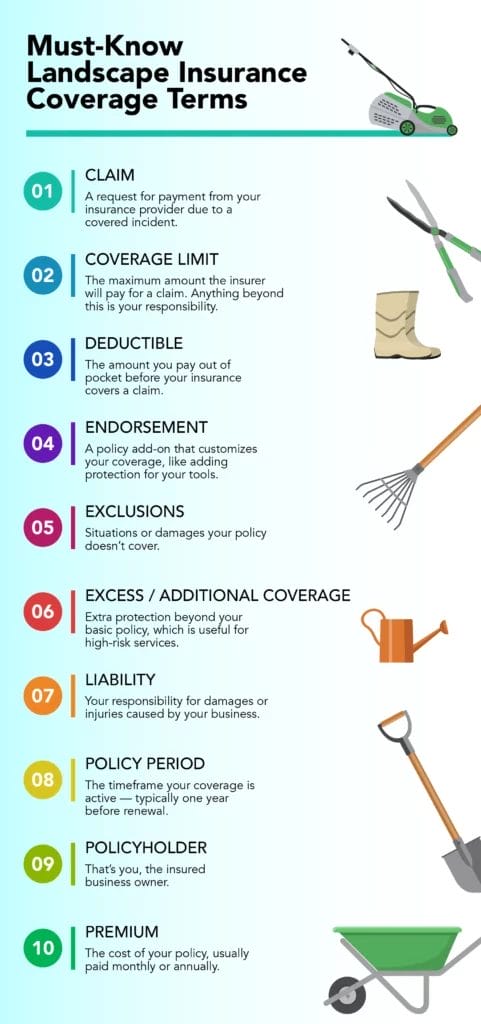 Must-Know Landscape Insurance Coverage Terms

01
CLAIM
A request for payment from your insurance provider due to a covered incident.

02
COVERAGE LIMIT
The maximum amount the insurer will pay for a claim. Anything beyond this is your responsibility.

03
DEDUCTIBLE
The amount you pay out of pocket before your insurance covers a claim.

04
ENDORSEMENT
A policy add-on that customizes your coverage, like adding protection for your tools.

05
EXCLUSIONS
Situations or damages your policy doesn't cover.

06
EXCESS / ADDITIONAL COVERAGE
Extra protection beyond your basic policy, which is useful for high-risk services.

07
LIABILITY
Your responsibility for damages or injuries caused by your business.

08
POLICY PERIOD
The timeframe your coverage is active — typically one year before renewal.

09
POLICYHOLDER
That's you, the insured business owner.

10
PREMIUM
The cost of your policy, usually paid monthly or annually.