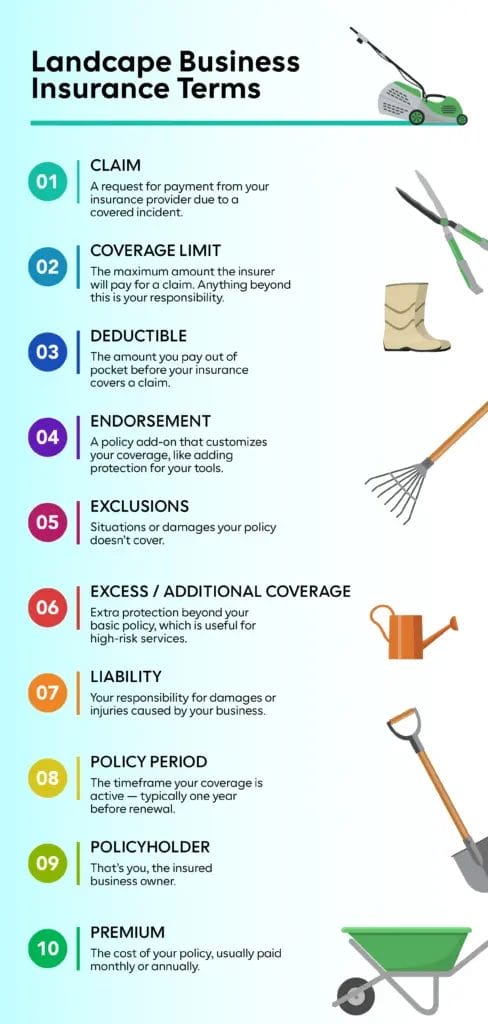 Landcape Business Insurance Terms

01 CLAIM
A request for payment from your insurance provider due to a covered incident.

02 COVERAGE LIMIT
The maximum amount the insurer will pay for a claim. Anything beyond this is your responsibility.

03 DEDUCTIBLE
The amount you pay out of pocket before your insurance covers a claim.

04 ENDORSEMENT
A policy add-on that customizes your coverage, like adding protection for your tools.

05 EXCLUSIONS
Situations or damages your policy doesn't cover.

06 EXCESS / ADDITIONAL COVERAGE
Extra protection beyond your basic policy, which is useful for high-risk services.

07 LIABILITY
Your responsibility for damages or injuries caused by your business.

08 POLICY PERIOD
The timeframe your coverage is active — typically one year before renewal.

09 POLICYHOLDER
That's you, the insured business owner.

10 PREMIUM
The cost of your policy, usually paid monthly or annually.